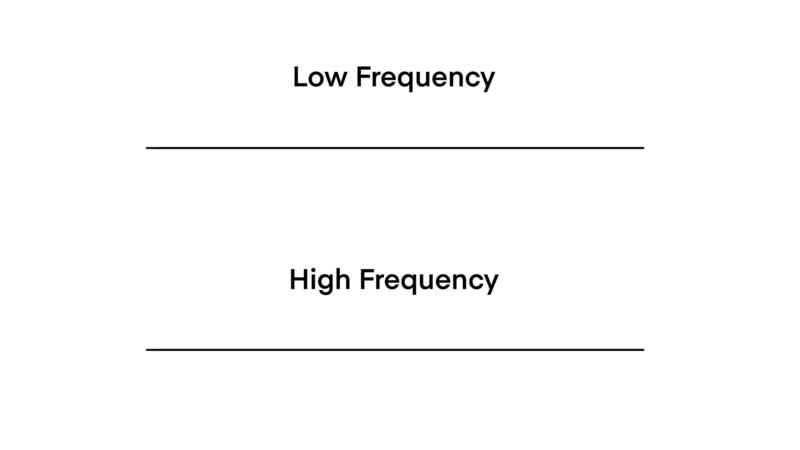 Low Frequency

High Frequency