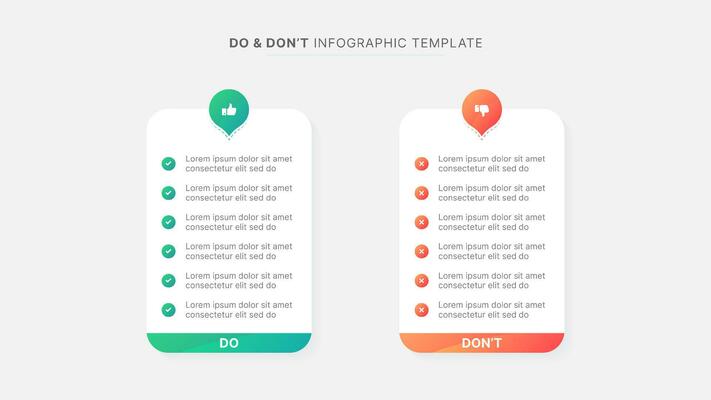 DO & DON'T INFOGRAPHIC TEMPLATE

Lorem ipsum dolor sit amet consectetur elit sed do

Lorem ipsum dolor sit amet consectetur elit sed do

Lorem ipsum dolor sit amet consectetur elit sed do

Lorem ipsum dolor sit amet consectetur elit sed do

Lorem ipsum dolor sit amet consectetur elit sed do

Lorem ipsum dolor sit amet consectetur elit sed do

DO

Lorem ipsum dolor sit amet consectetur elit sed do

Lorem ipsum dolor sit amet consectetur elit sed do

Lorem ipsum dolor sit amet consectetur elit sed do

Lorem ipsum dolor sit amet consectetur elit sed do

Lorem ipsum dolor sit amet consectetur elit sed do

Lorem ipsum dolor sit amet consectetur elit sed do

DON'T