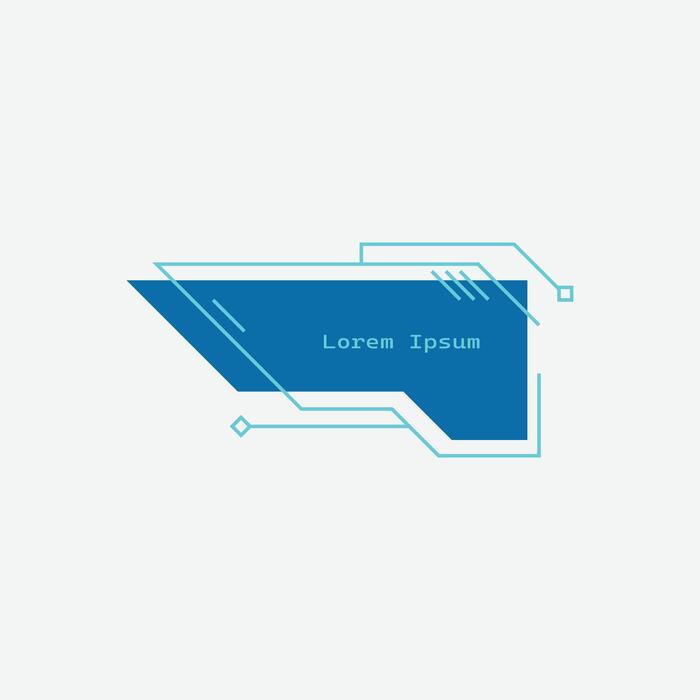 Lorem Ipsum