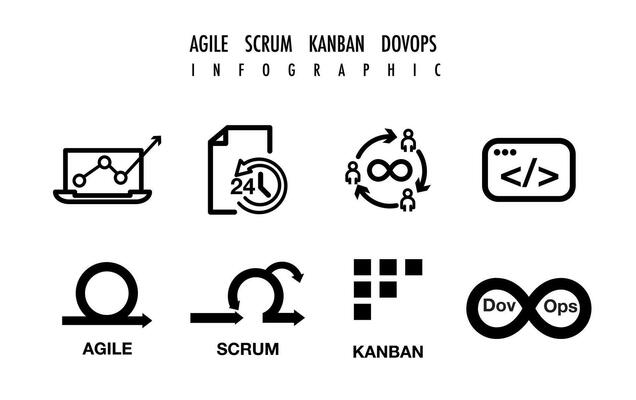 AGILE SCRUM KANBAN DOVOPS
INFOGRAPHIC

24

</>

AGILE

SCRUM

KANBAN

Dov Ops