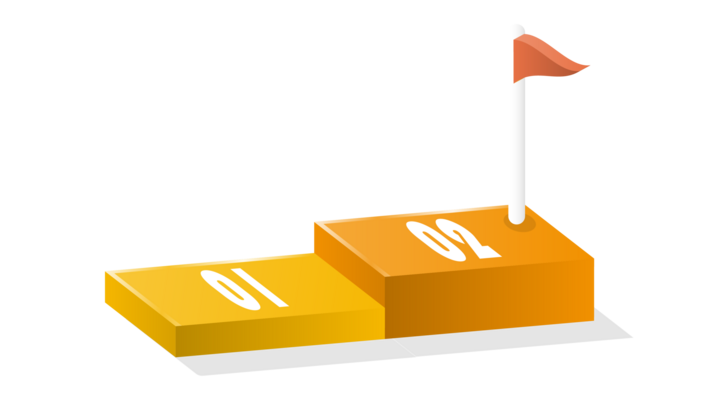 01

02