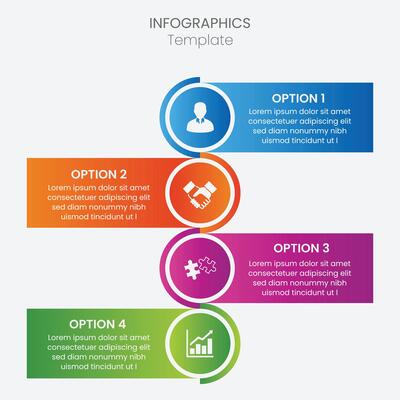 INFOGRAPHICS
Template

OPTION 1
Lorem ipsum dolor sit amet consectetuer adipiscing elit sed diam nonummy nibh uismod tincidunt ut l

OPTION 2
Lorem ipsum dolor sit amet consectetuer adipiscing elit sed diam nonummy nibh uismod tincidunt ut l

OPTION 3
Lorem ipsum dolor sit amet consectetuer adipiscing elit sed diam nonummy nibh uismod tincidunt ut l

OPTION 4
Lorem ipsum dolor sit amet consectetuer adipiscing elit sed diam nonummy nibh uismod tincidunt ut l