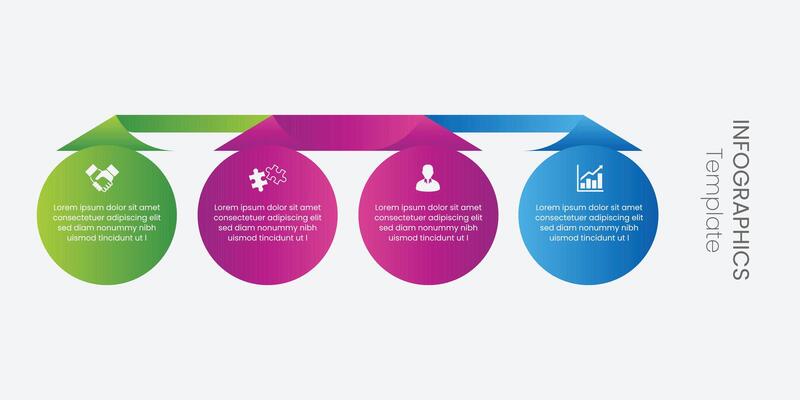 Lorem ipsum dolor sit amet consectetuer adipiscing elit sed diam nonummy nibh uismod tincidunt ut !

Lorem ipsum dolor sit amet consectetuer adipiscing elit sed diam nonummy nibh uismod tincidunt ut !

Lorem ipsum dolor sit amet consectetuer adipiscing elit sed diam nonummy nibh uismod tincidunt ut !

Lorem ipsum dolor sit amet consectetuer adipiscing elit sed diam nonummy nibh uismod tincidunt ut !

INFOGRAPHICS
Template