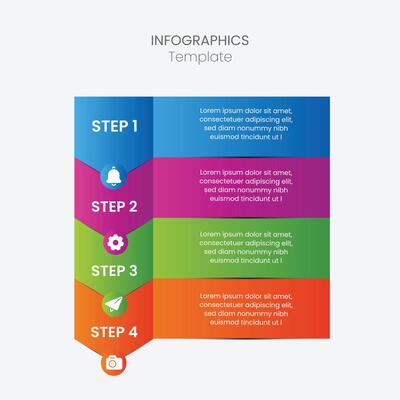 INFOGRAPHICS
Template

STEP 1

Lorem ipsum dolor sit amet, consectetuer adipiscing elit, sed diam nonummy nibh euismod tincidunt ut l

STEP 2

Lorem ipsum dolor sit amet, consectetuer adipiscing elit, sed diam nonummy nibh euismod tincidunt ut l

STEP 3

Lorem ipsum dolor sit amet, consectetuer adipiscing elit, sed diam nonummy nibh euismod tincidunt ut l

STEP 4

Lorem ipsum dolor sit amet, consectetuer adipiscing elit, sed diam nonummy nibh euismod tincidunt ut l