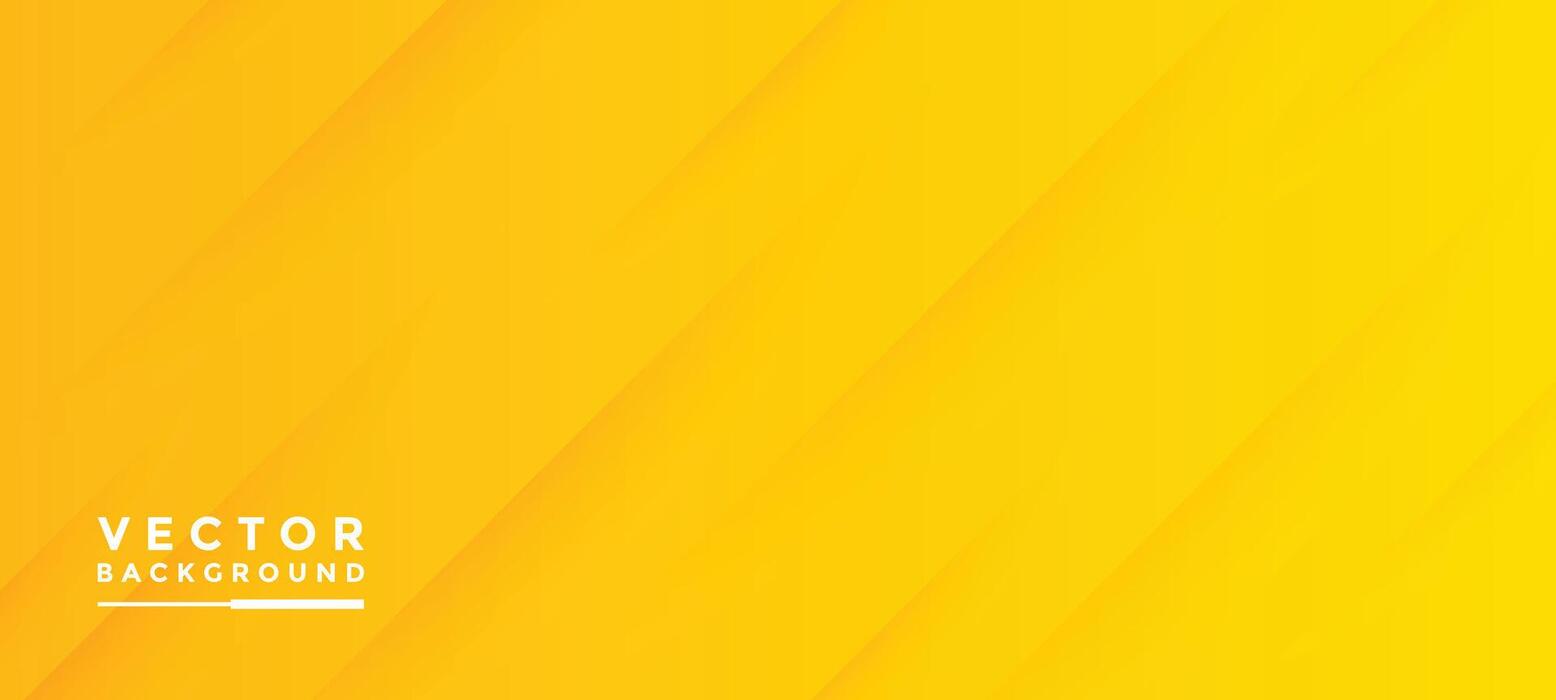 VECTOR
BACKGROUND