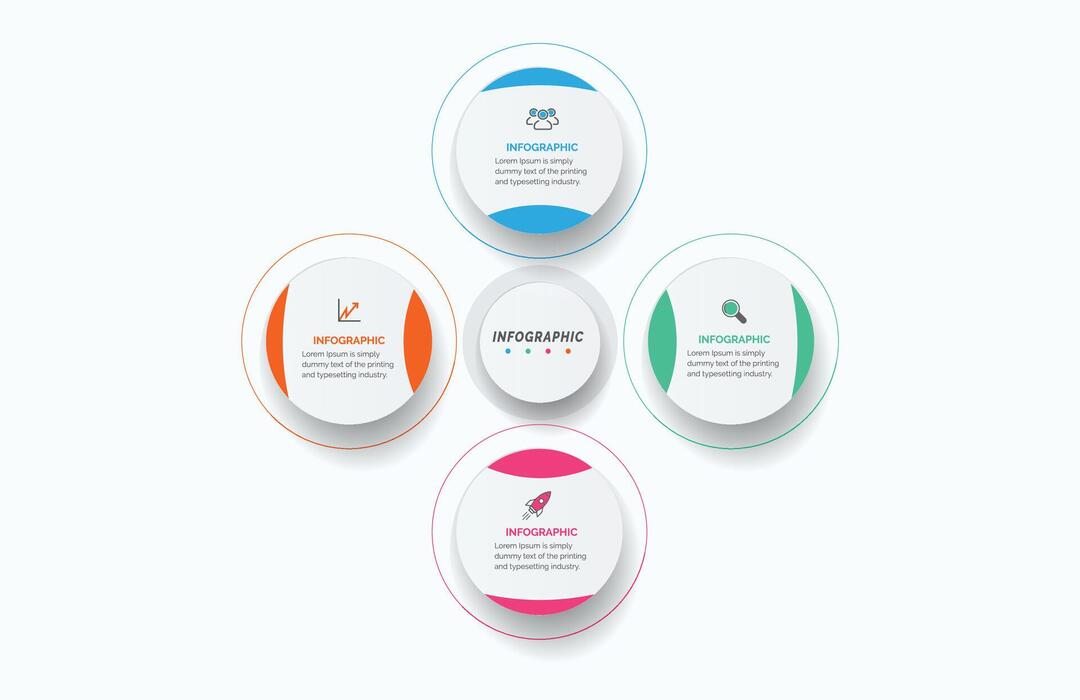 INFOGRAPHIC
Lorem Ipsum is simply dummy text of the printing and typesetting industry.

INFOGRAPHIC
Lorem Ipsum is simply dummy text of the printing and typesetting industry.

INFOGRAPHIC

INFOGRAPHIC
Lorem Ipsum is simply dummy text of the printing and typesetting industry.

INFOGRAPHIC
Lorem Ipsum is simply dummy text of the printing and typesetting industry.