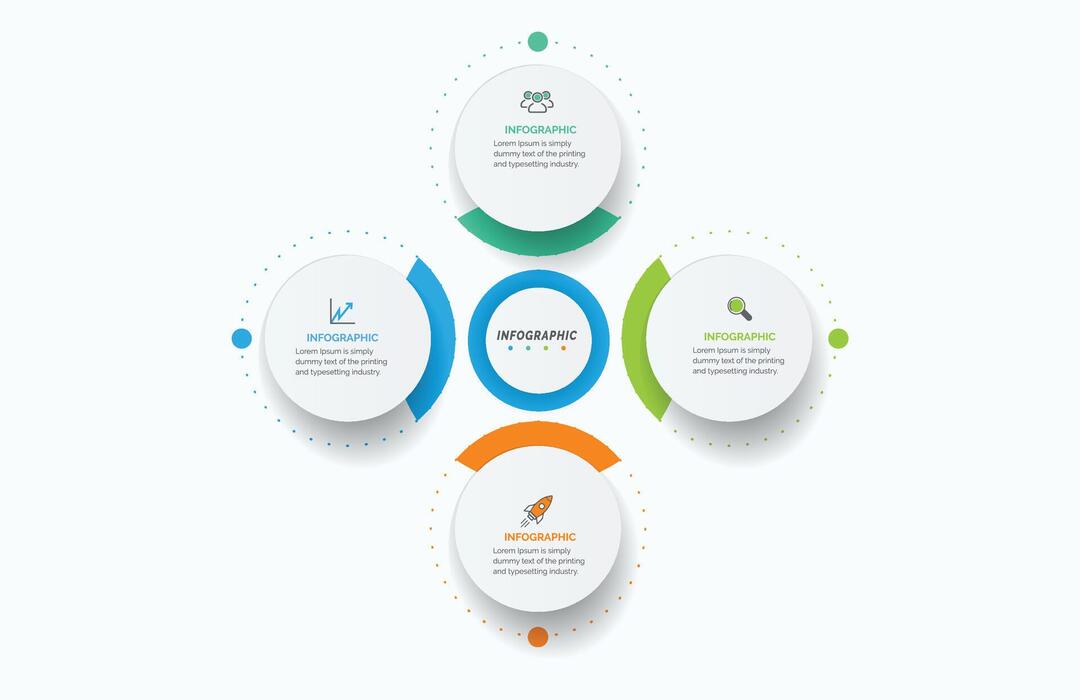 INFOGRAPHIC
Lorem Ipsum is simply dummy text of the printing and typesetting industry.

INFOGRAPHIC
Lorem Ipsum is simply dummy text of the printing and typesetting industry.

INFOGRAPHIC

INFOGRAPHIC
Lorem Ipsum is simply dummy text of the printing and typesetting industry.

INFOGRAPHIC
Lorem Ipsum is simply dummy text of the printing and typesetting industry.