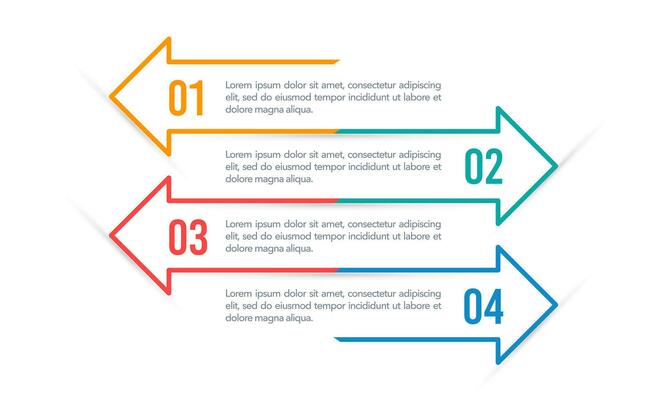 01
Lorem ipsum dolor sit amet, consectetur adipiscing elit, sed do eiusmod tempor incididunt ut labore et dolore magna aliqua.

Lorem ipsum dolor sit amet, consectetur adipiscing elit, sed do eiusmod tempor incididunt ut labore et dolore magna aliqua.
02

03
Lorem ipsum dolor sit amet, consectetur adipiscing elit, sed do eiusmod tempor incididunt ut labore et dolore magna aliqua.

Lorem ipsum dolor sit amet, consectetur adipiscing elit, sed do eiusmod tempor incididunt ut labore et dolore magna aliqua.
04