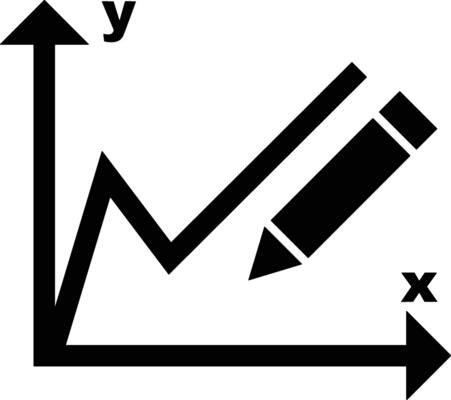 y

x