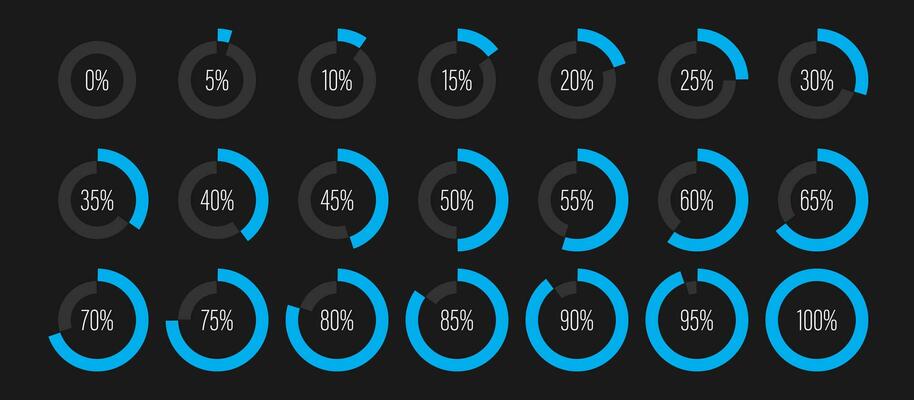 0% 5% 10% 15% 20% 25% 30%

35% 40% 45% 50% 55% 60% 65%

70% 75% 80% 85% 90% 95% 100%