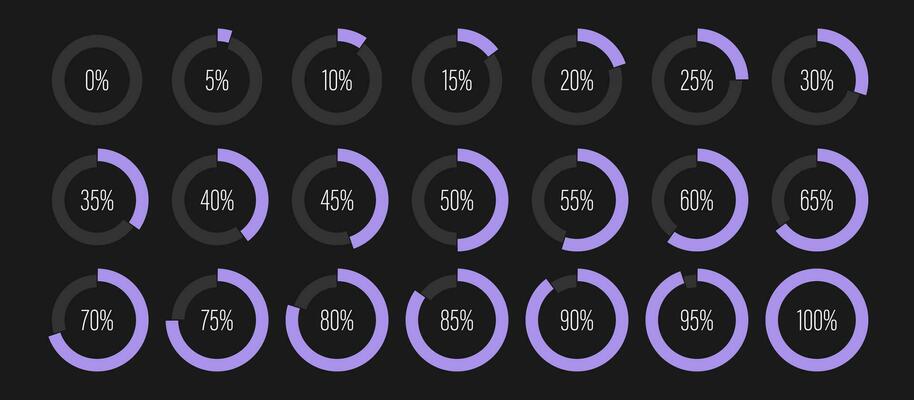 0% 5% 10% 15% 20% 25% 30%

35% 40% 45% 50% 55% 60% 65%

70% 75% 80% 85% 90% 95% 100%