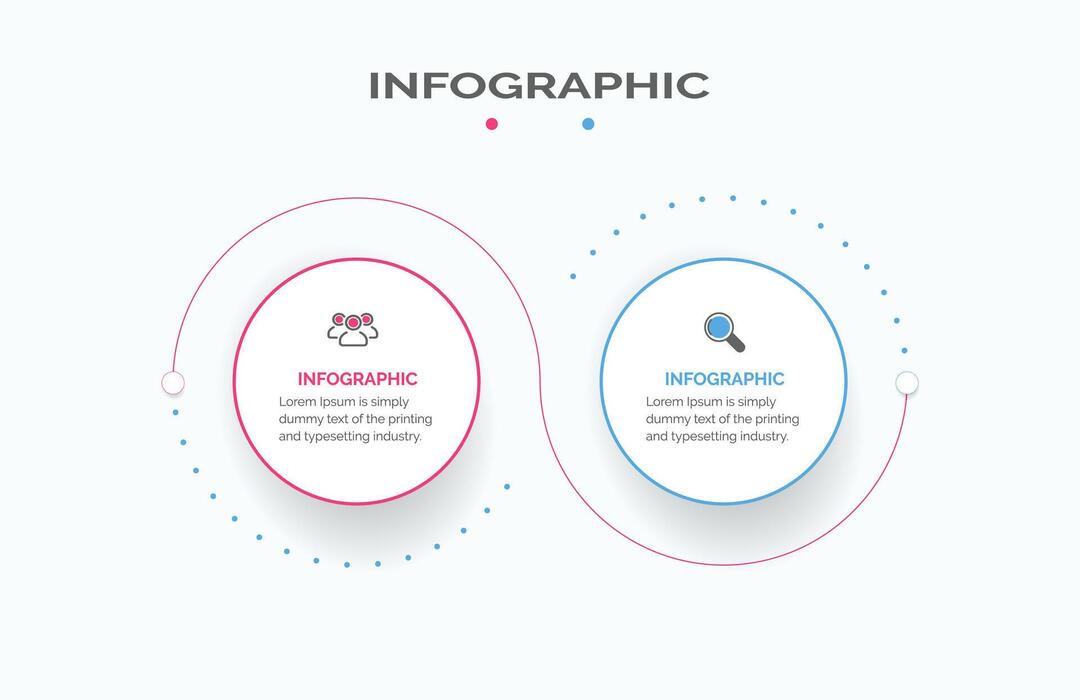 INFOGRAPHIC

INFOGRAPHIC
Lorem Ipsum is simply dummy text of the printing and typesetting industry.

INFOGRAPHIC
Lorem Ipsum is simply dummy text of the printing and typesetting industry.