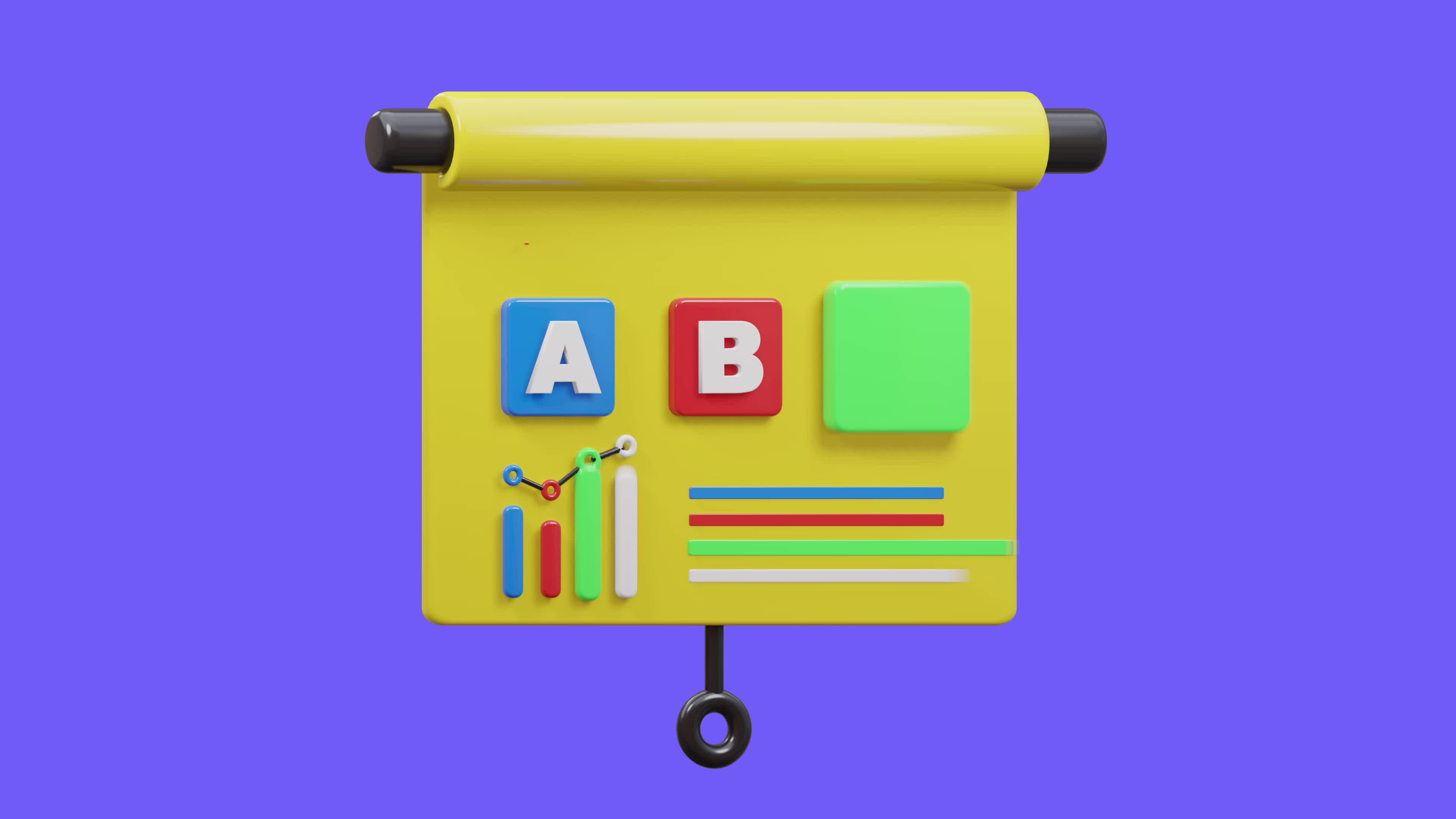 A B