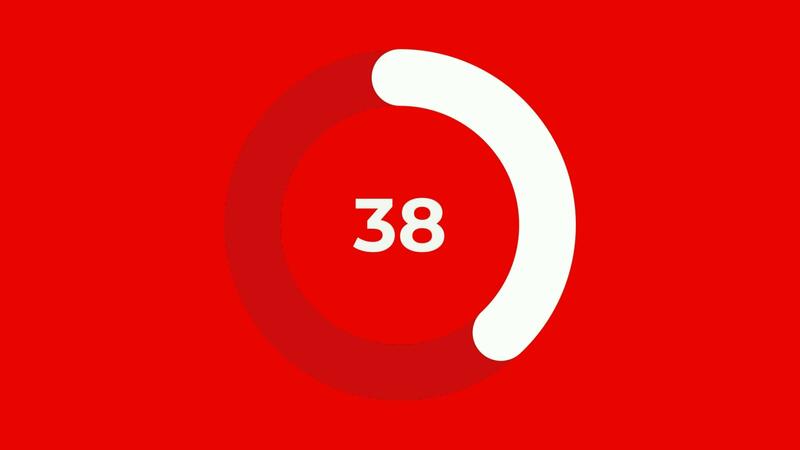 38