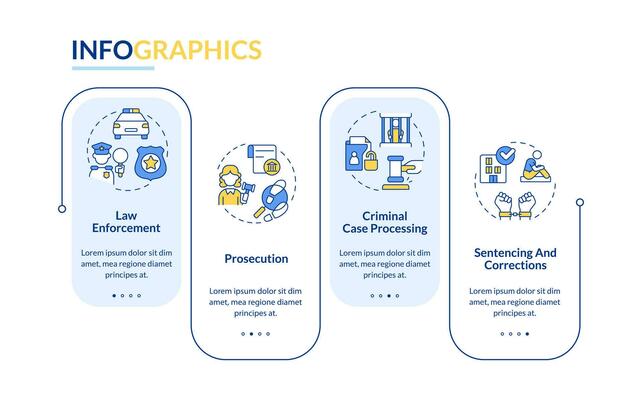 INFOGRAPHICS

Law Enforcement

Lorem ipsum dolor sit dim amet, mea regione diamet principes at.

Prosecution

Lorem ipsum dolor sit dim amet, mea regione diamet principes at.

Criminal Case Processing

Lorem ipsum dolor sit dim amet, mea regione diamet principes at.

Sentencing And Corrections

Lorem ipsum dolor sit dim amet, mea regione diamet principes at.