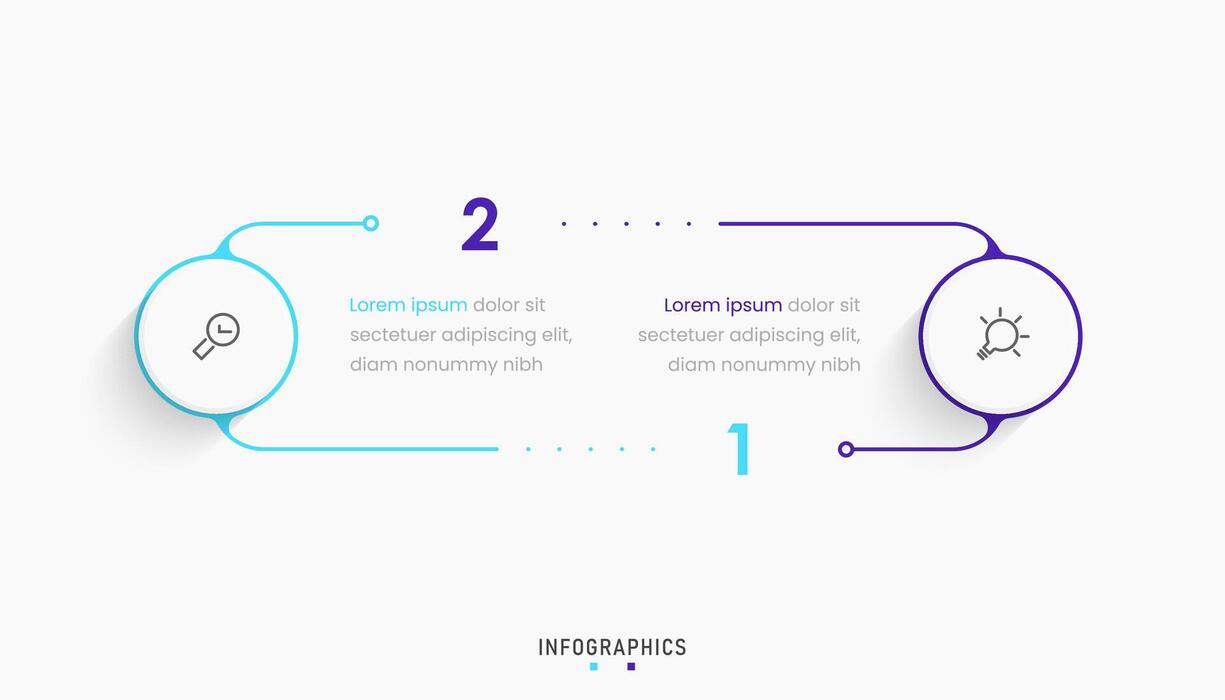 2

Lorem ipsum dolor sit sectetuer adipiscing elit, diam nonummy nibh

Lorem ipsum dolor sit sectetuer adipiscing elit, diam nonummy nibh

1

INFOGRAPHICS