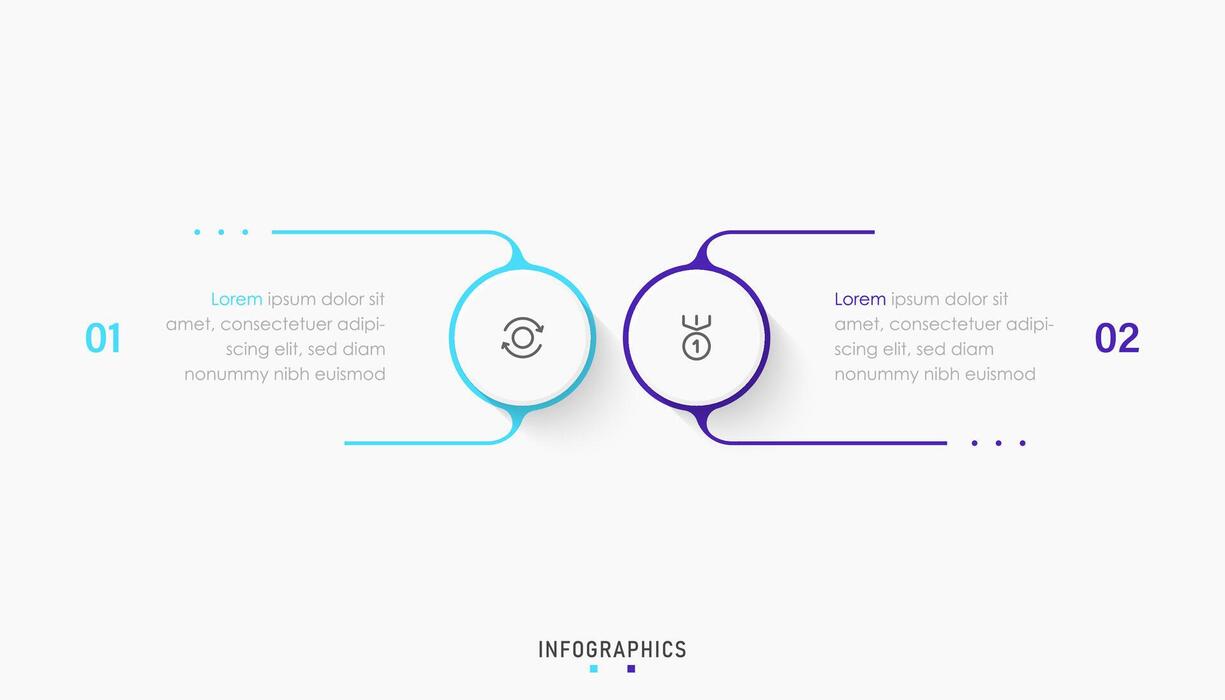 01

Lorem ipsum dolor sit amet, consectetuer adipiscing elit, sed diam nonummy nibh euismod

1

Lorem ipsum dolor sit amet, consectetuer adipiscing elit, sed diam nonummy nibh euismod

02

INFOGRAPHICS