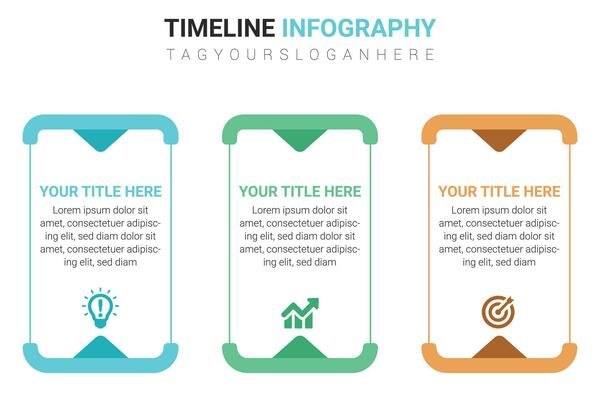 TIMELINE INFOGRAPHY
TAGYOURSLOGANHERE

YOUR TITLE HERE
Lorem ipsum dolor sit amet, consectetuer adipiscing elit, sed diam dolor sit amet, consectetuer adipiscing elit, sed diam

YOUR TITLE HERE
Lorem ipsum dolor sit amet, consectetuer adipiscing elit, sed diam dolor sit amet, consectetuer adipiscing elit, sed diam

YOUR TITLE HERE
Lorem ipsum dolor sit amet, consectetuer adipiscing elit, sed diam dolor sit amet, consectetuer adipiscing elit, sed diam