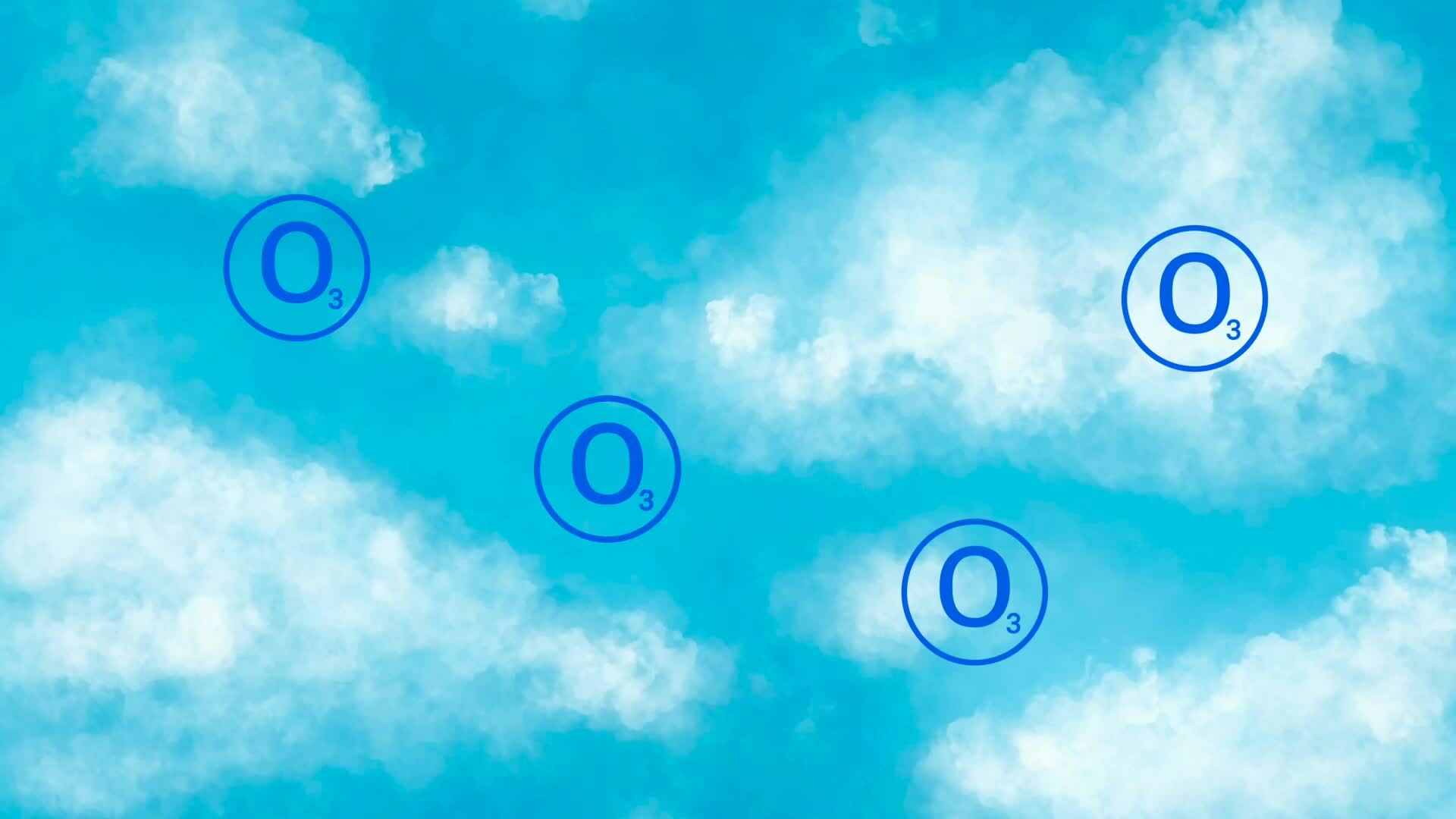 $O_3$

$O_3$

$O_3$

$O_3$