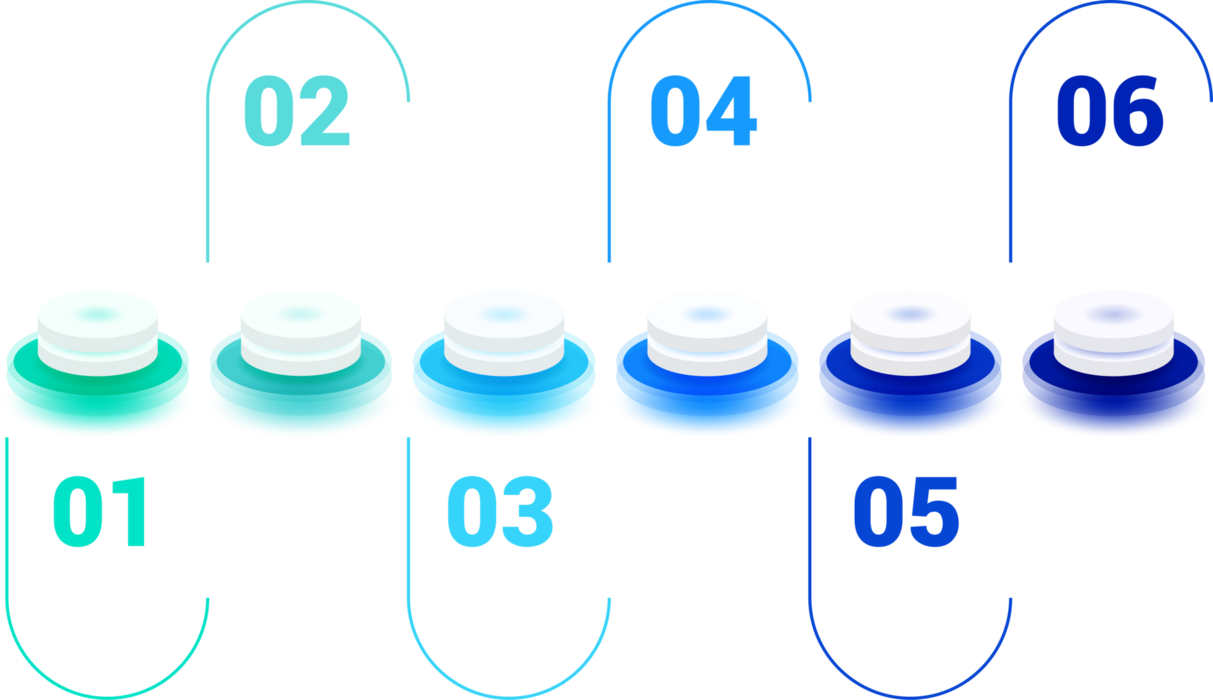 02

04

06

01

03

05