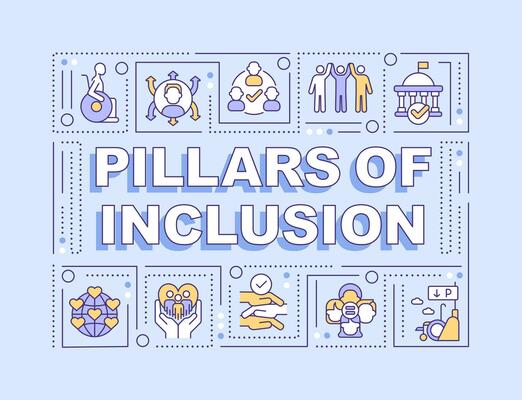 PILLARS OF INCLUSION

P