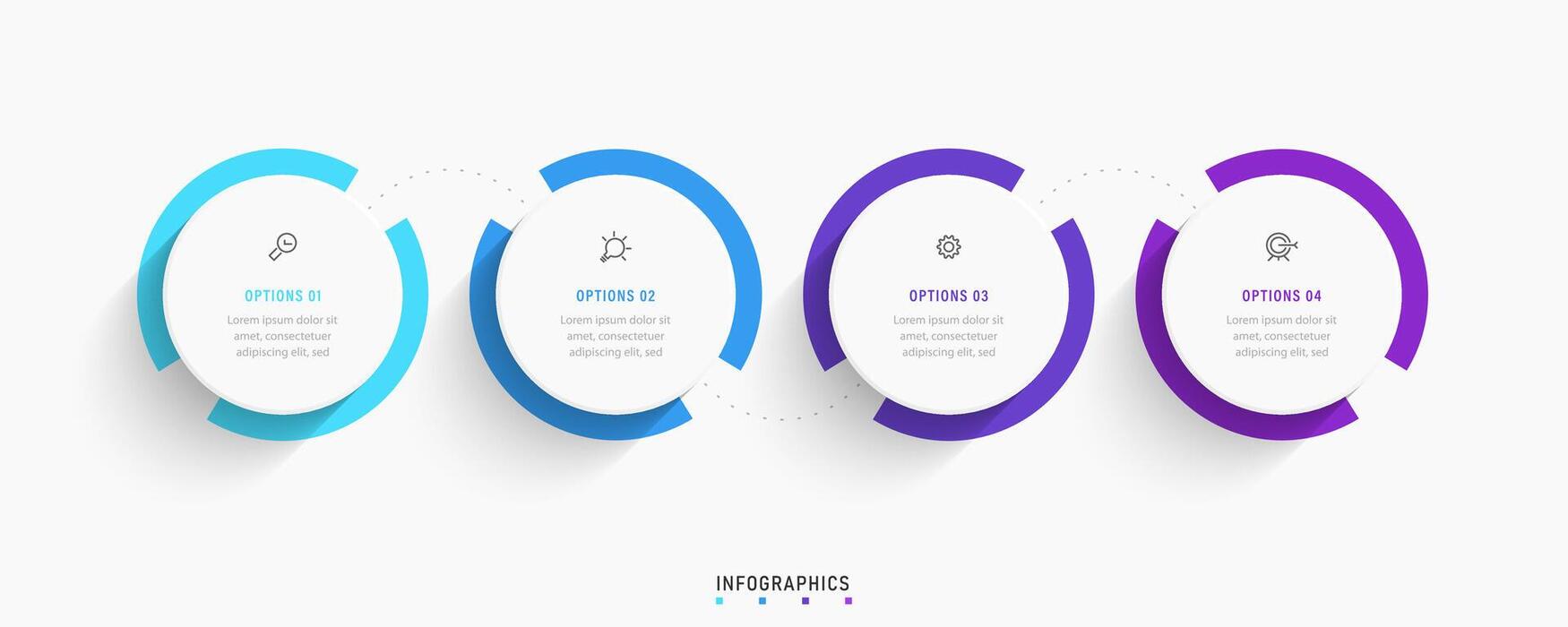 OPTIONS 01
Lorem ipsum dolor sit amet, consectetuer adipiscing elit, sed

OPTIONS 02
Lorem ipsum dolor sit amet, consectetuer adipiscing elit, sed

OPTIONS 03
Lorem ipsum dolor sit amet, consectetuer adipiscing elit, sed

OPTIONS 04
Lorem ipsum dolor sit amet, consectetuer adipiscing elit, sed

INFOGRAPHICS