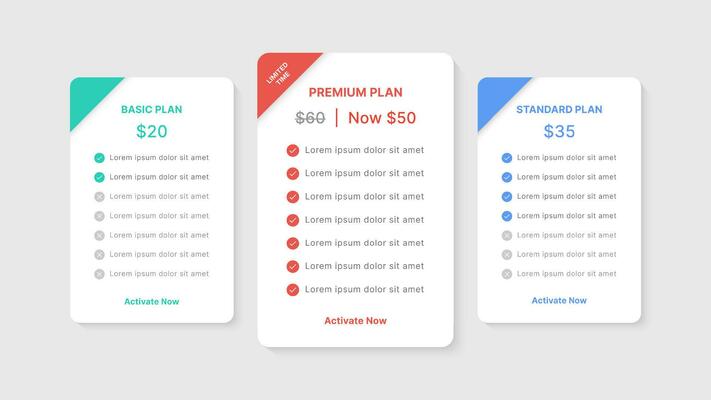 BASIC PLAN
$20
Lorem ipsum dolor sit amet
Lorem ipsum dolor sit amet
Lorem ipsum dolor sit amet
Lorem ipsum dolor sit amet
Lorem ipsum dolor sit amet
Lorem ipsum dolor sit amet
Lorem ipsum dolor sit amet
Activate Now

LIMITED TIME
PREMIUM PLAN
$60 | Now $50
Lorem ipsum dolor sit amet
Lorem ipsum dolor sit amet
Lorem ipsum dolor sit amet
Lorem ipsum dolor sit amet
Lorem ipsum dolor sit amet
Lorem ipsum dolor sit amet
Lorem ipsum dolor sit amet
Activate Now

STANDARD PLAN
$35
Lorem ipsum dolor sit amet
Lorem ipsum dolor sit amet
Lorem ipsum dolor sit amet
Lorem ipsum dolor sit amet
Lorem ipsum dolor sit amet
Lorem ipsum dolor sit amet
Lorem ipsum dolor sit amet
Activate Now