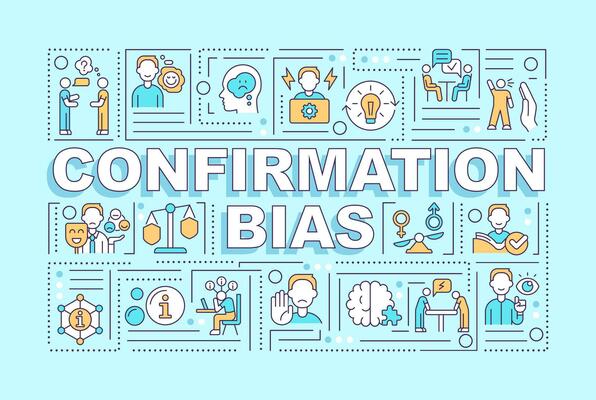 CONFIRMATION
BIAS