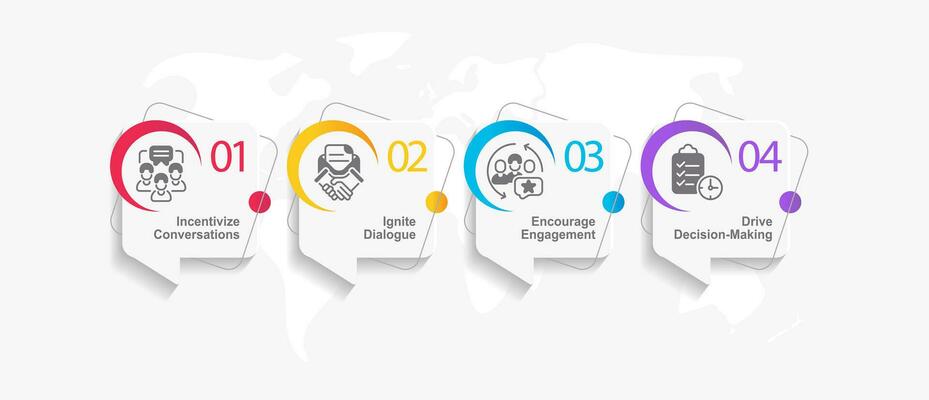 01
Incentivize Conversations

02
Ignite Dialogue

03
Encourage Engagement

04
Drive Decision-Making