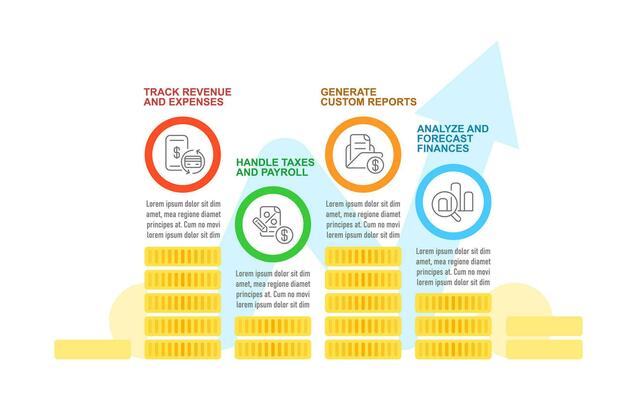 TRACK REVENUE AND EXPENSES

Lorem ipsum dolor sit dim amet, mea regione diamet principes at. Cum no movi lorem ipsum dolor sit dim

HANDLE TAXES AND PAYROLL

Lorem ipsum dolor sit dim amet, mea regione diamet principes at. Cum no movi lorem ipsum dolor sit dim

GENERATE CUSTOM REPORTS

Lorem ipsum dolor sit dim amet, mea regione diamet principes at. Cum no movi lorem ipsum dolor sit dim

ANALYZE AND FORECAST FINANCES

Lorem ipsum dolor sit dim amet, mea regione diamet principes at. Cum no movi lorem ipsum dolor sit dim