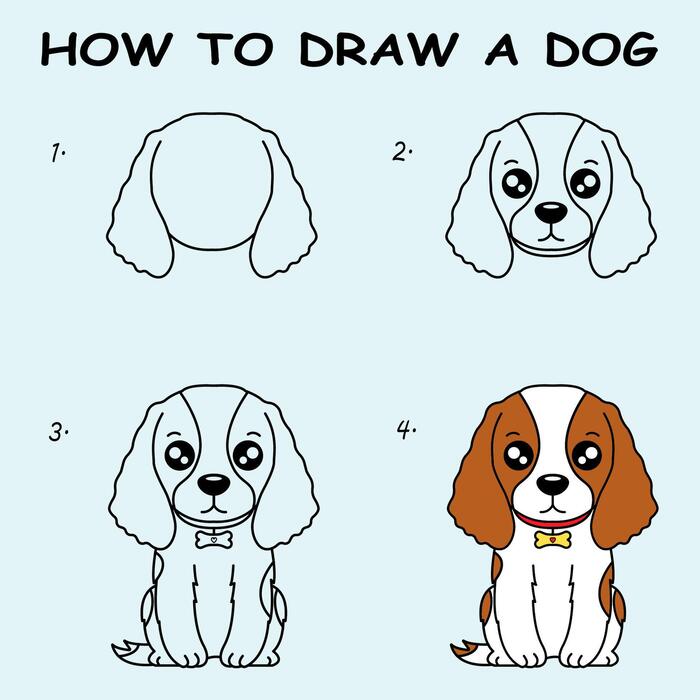 HOW TO DRAW A DOG

1.

2.

3.

4.