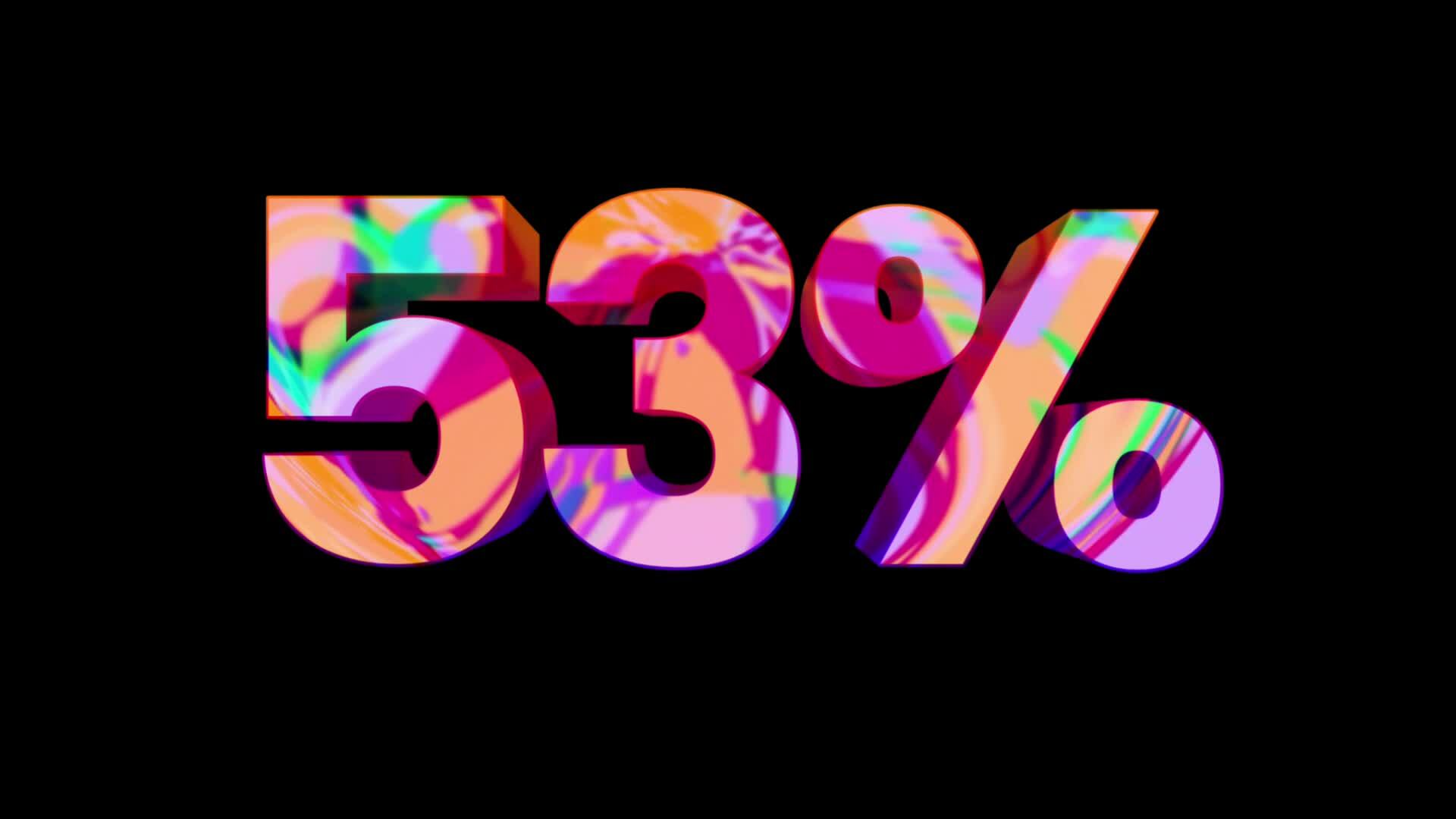 53%