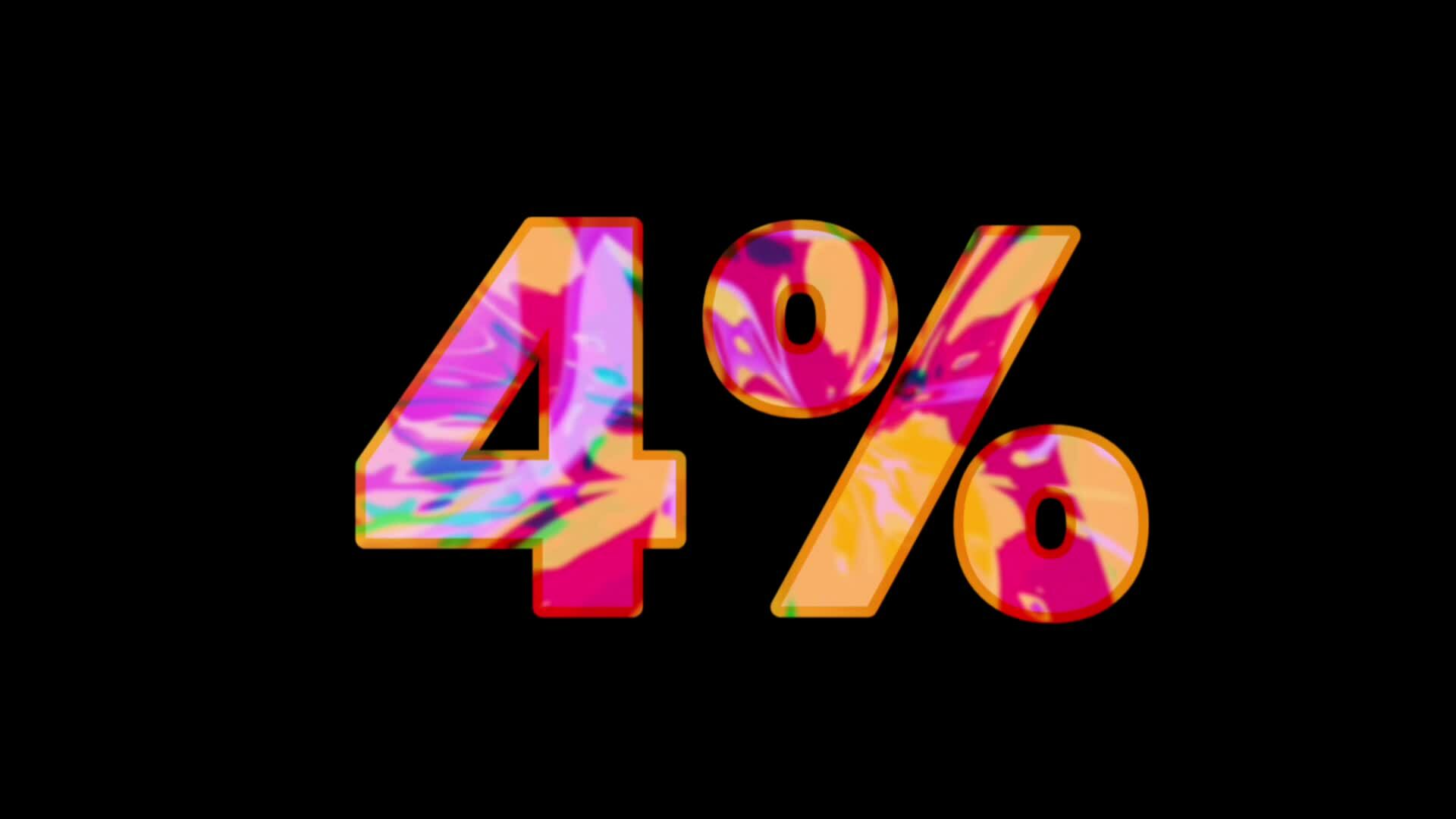 4%