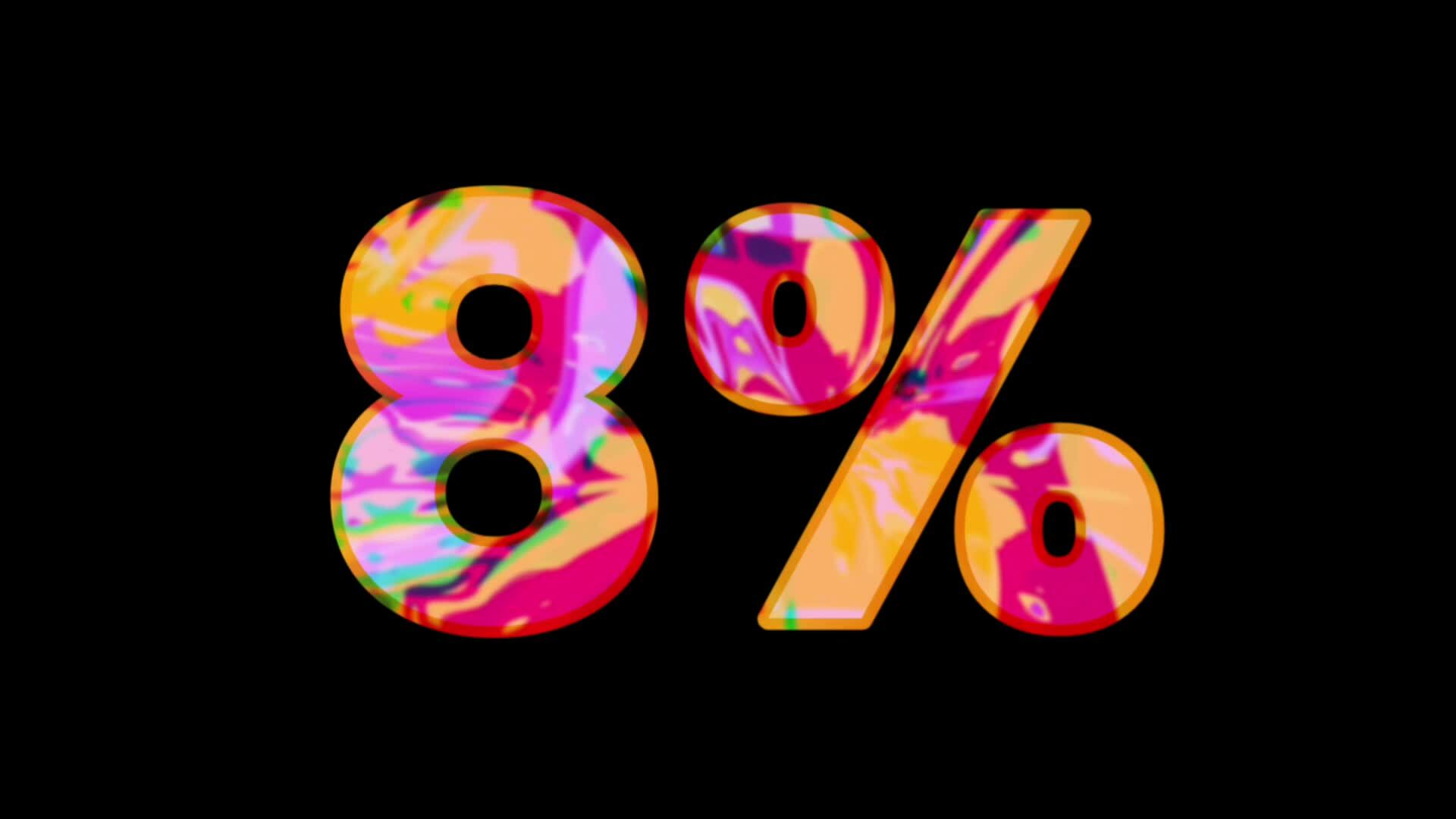 8%