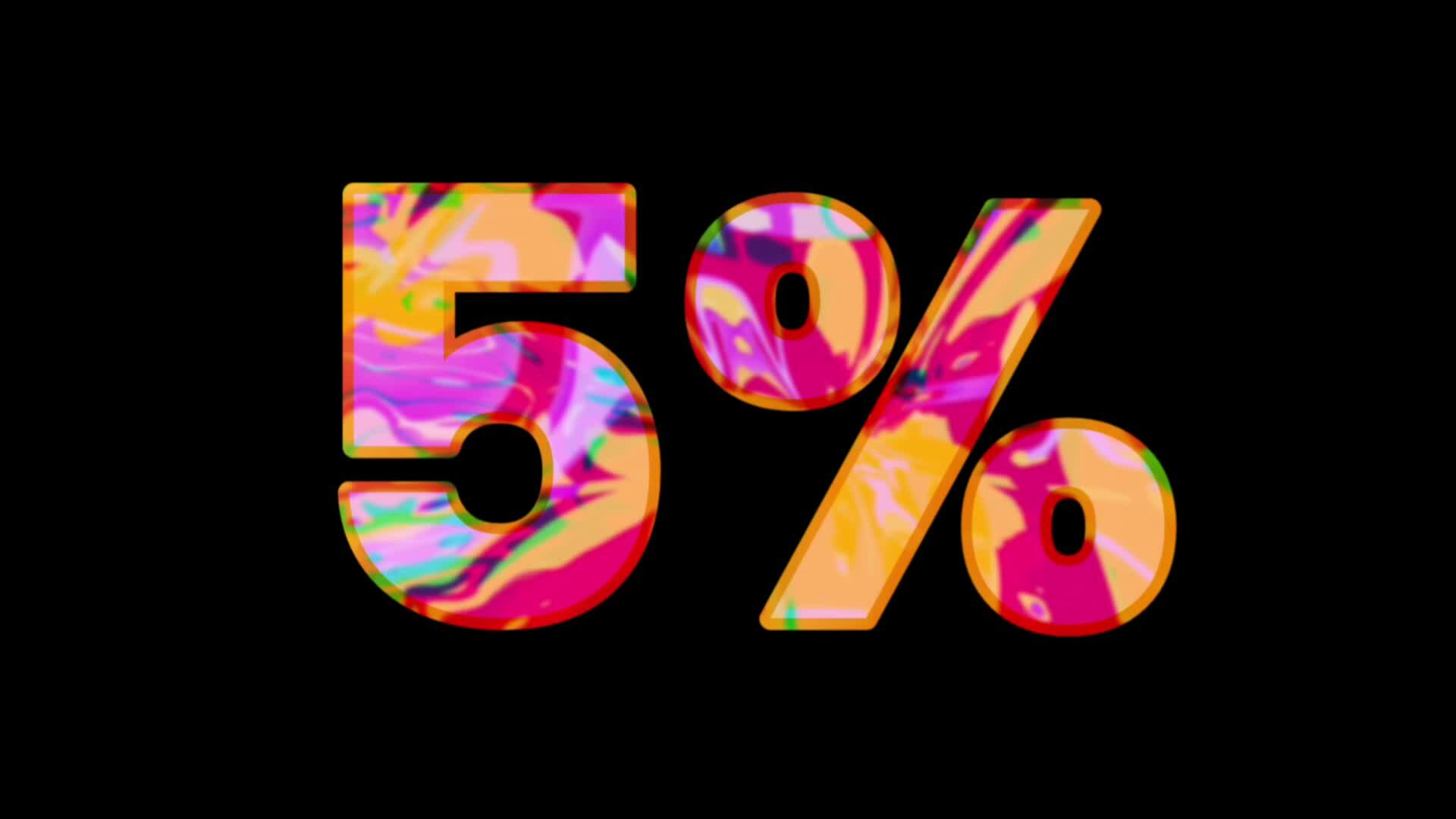 5%