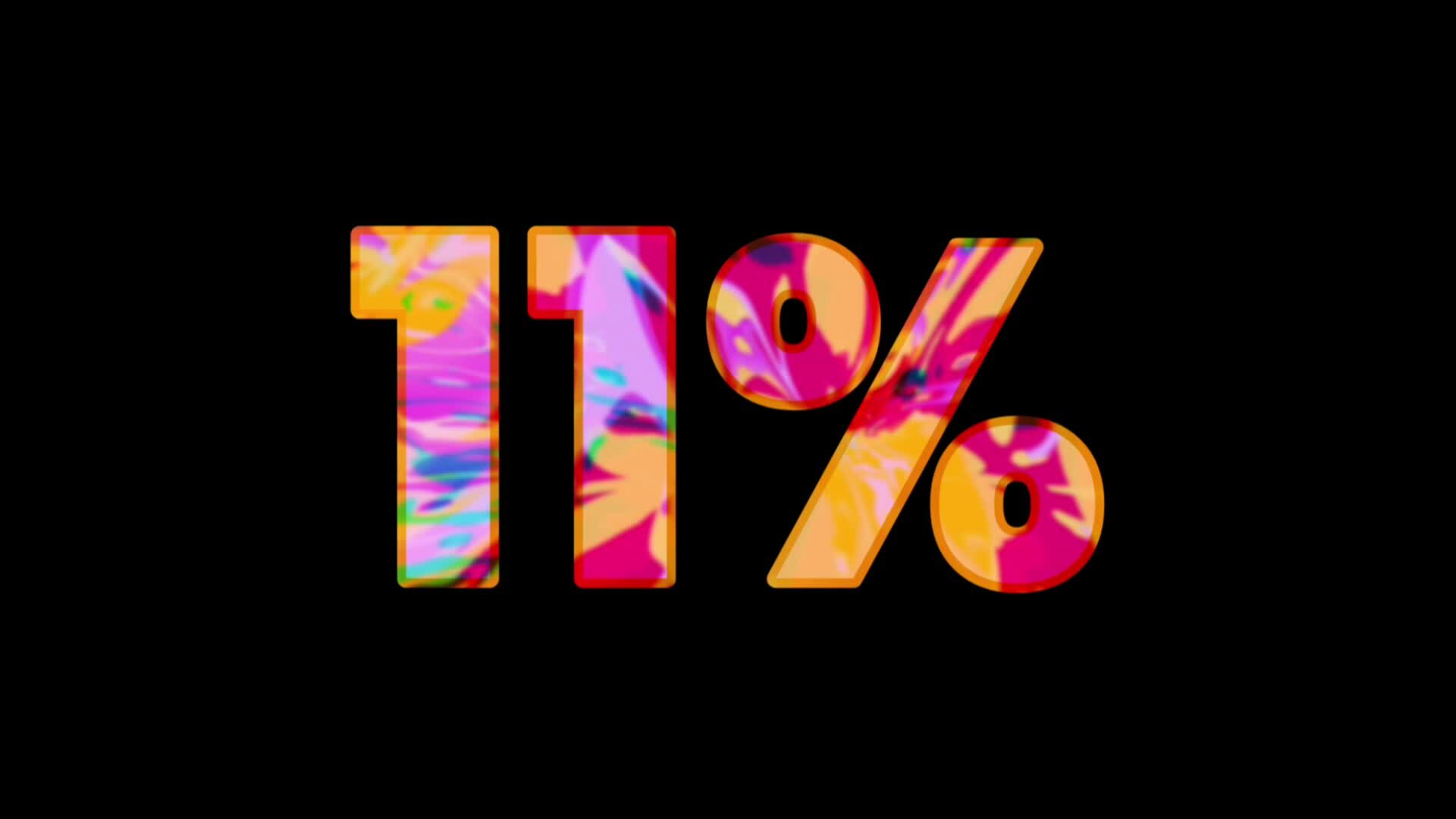 11%