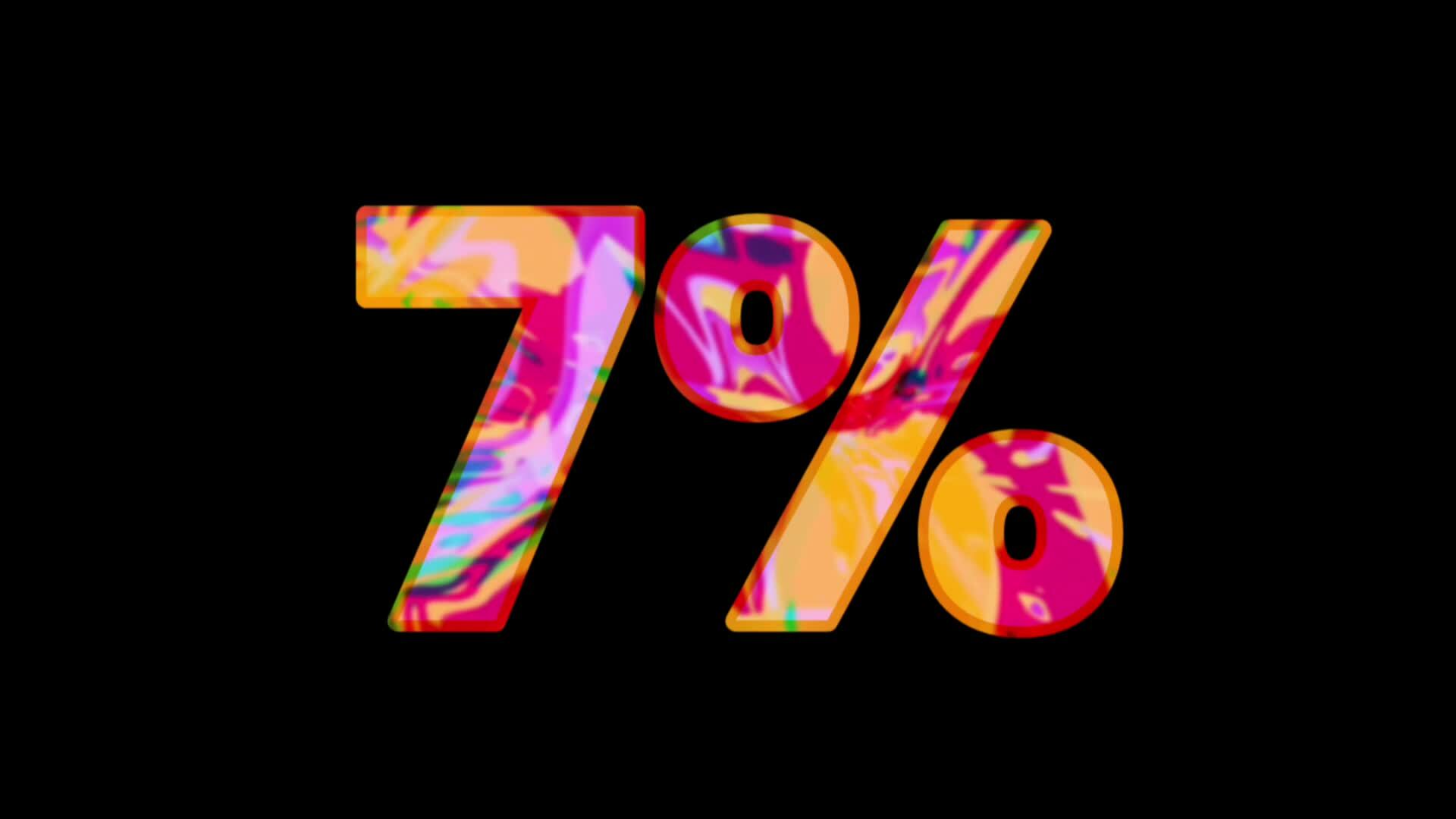 7%