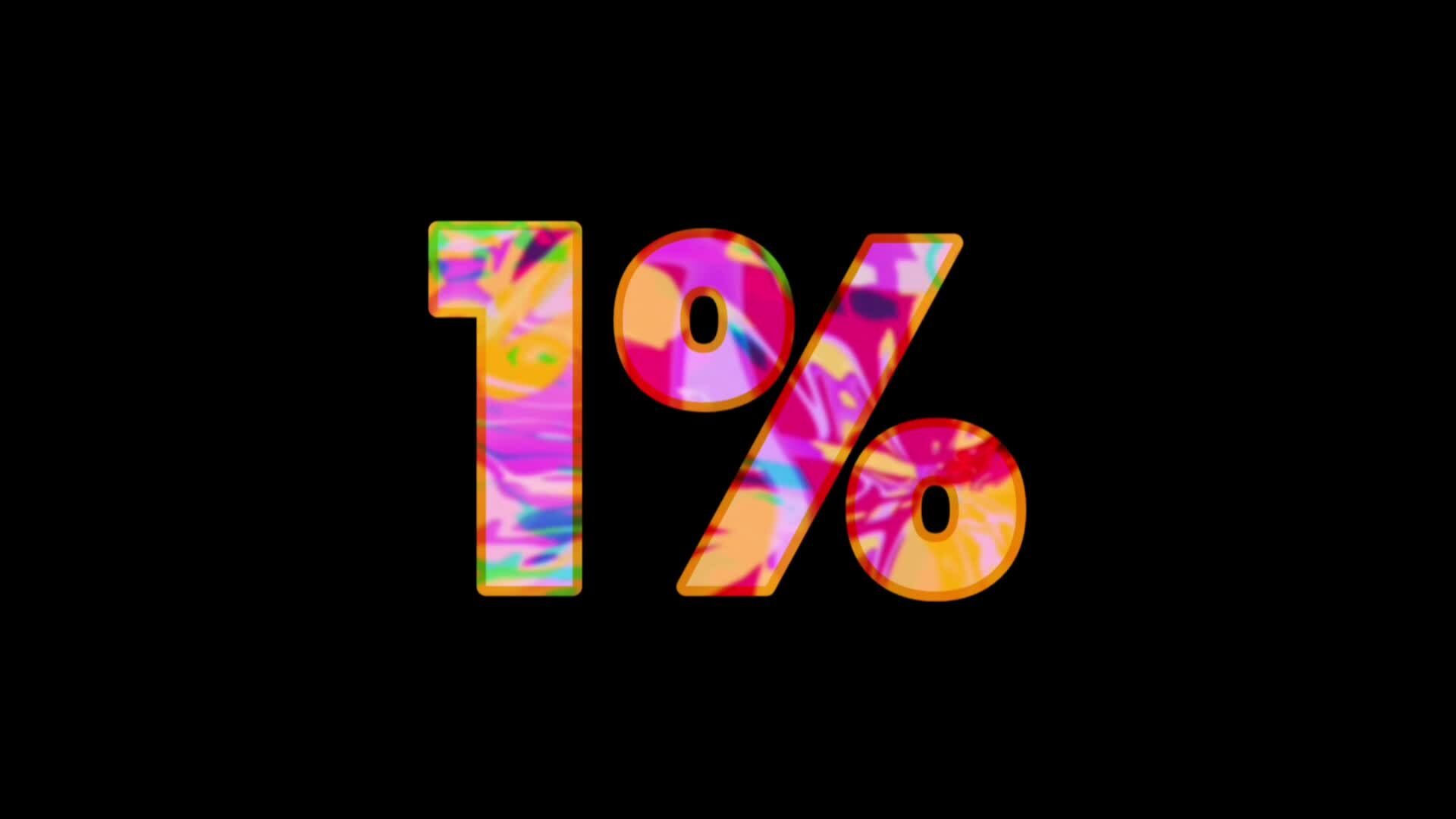 1%