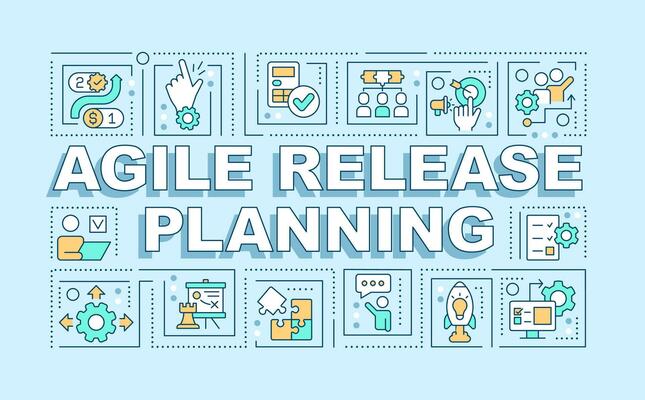 2
$
1
AGILE RELEASE PLANNING