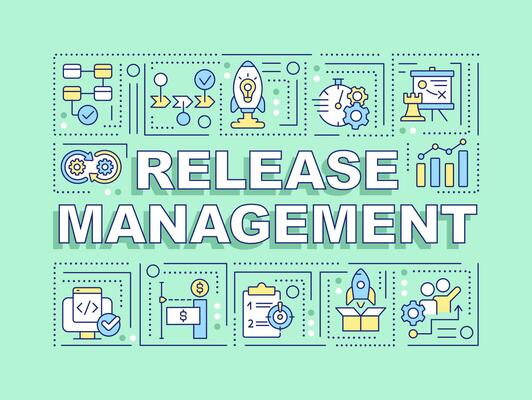 RELEASE MANAGEMENT

</>

$

$

1
2