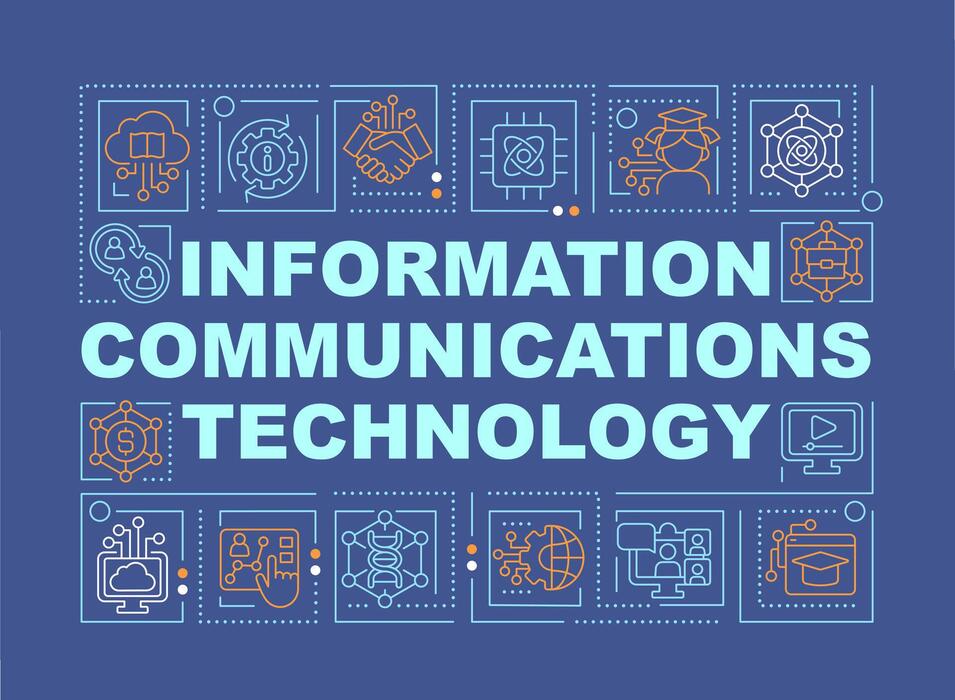 INFORMATION
COMMUNICATIONS
TECHNOLOGY