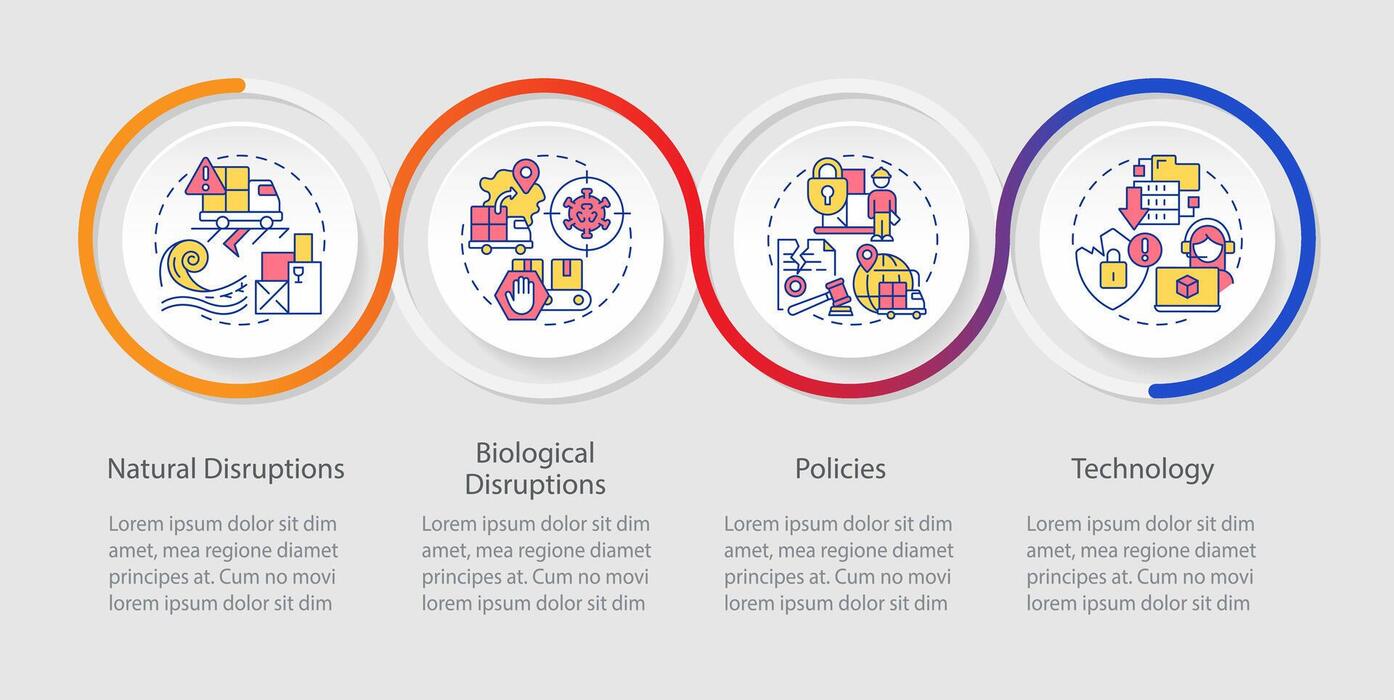 Natural Disruptions

Lorem ipsum dolor sit dim amet, mea regione diamet principes at. Cum no movi lorem ipsum dolor sit dim

Biological Disruptions

Lorem ipsum dolor sit dim amet, mea regione diamet principes at. Cum no movi lorem ipsum dolor sit dim

Policies

Lorem ipsum dolor sit dim amet, mea regione diamet principes at. Cum no movi lorem ipsum dolor sit dim

Technology

Lorem ipsum dolor sit dim amet, mea regione diamet principes at. Cum no movi lorem ipsum dolor sit dim