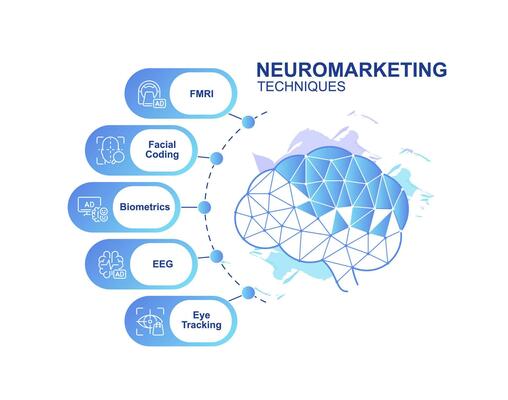 NEUROMARKETING
TECHNIQUES

AD
FMRI

Facial Coding

AD
Biometrics

AD
EEG

Eye Tracking