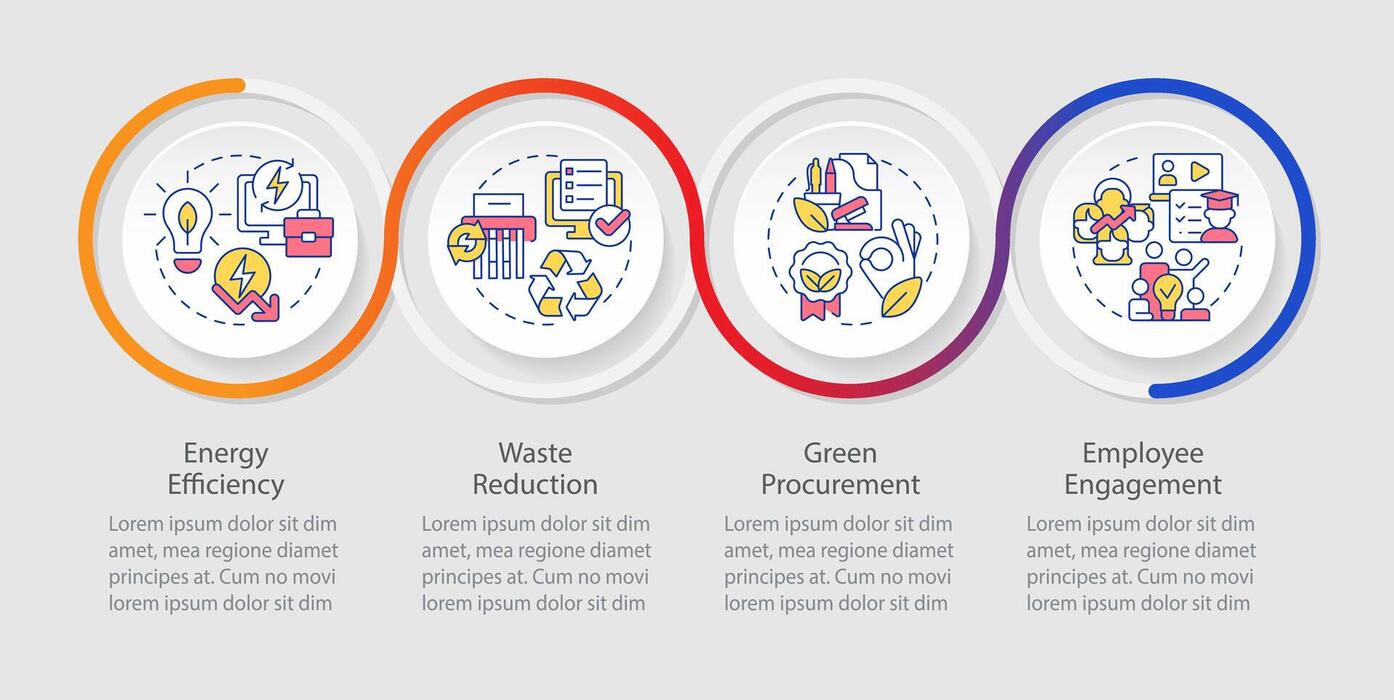 Energy Efficiency

Lorem ipsum dolor sit dim amet, mea regione diamet principes at. Cum no movi lorem ipsum dolor sit dim

Waste Reduction

Lorem ipsum dolor sit dim amet, mea regione diamet principes at. Cum no movi lorem ipsum dolor sit dim

Green Procurement

Lorem ipsum dolor sit dim amet, mea regione diamet principes at. Cum no movi lorem ipsum dolor sit dim

Employee Engagement

Lorem ipsum dolor sit dim amet, mea regione diamet principes at. Cum no movi lorem ipsum dolor sit dim