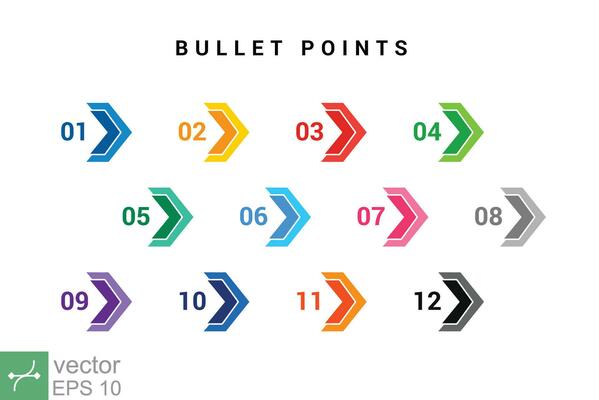 BULLET POINTS

01 02 03 04

05 06 07 08

09 10 11 12

vector
EPS 10