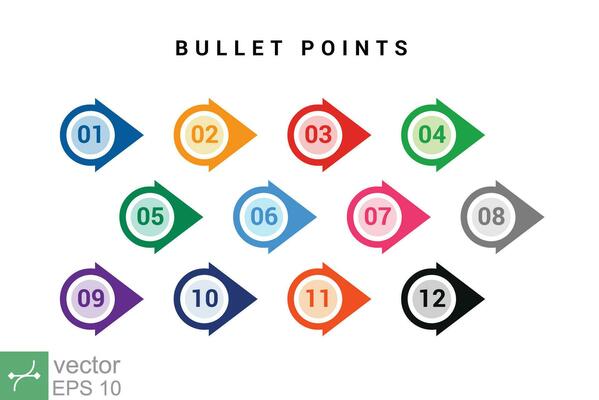 BULLET POINTS

01
02
03
04
05
06
07
08
09
10
11
12

vector
EPS 10