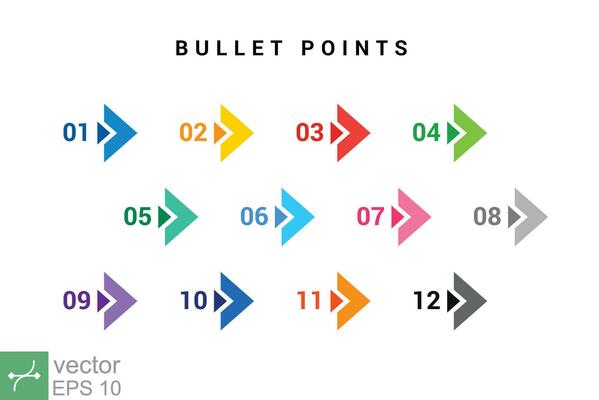 BULLET POINTS

01 02 03 04

05 06 07 08

09 10 11 12

vector
EPS 10