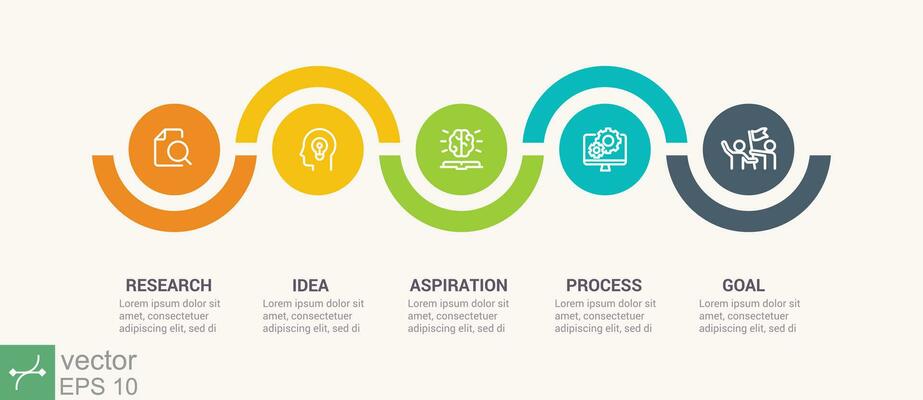 RESEARCH
Lorem ipsum dolor sit amet, consectetuer adipiscing elit, sed di

IDEA
Lorem ipsum dolor sit amet, consectetuer adipiscing elit, sed di

ASPIRATION
Lorem ipsum dolor sit amet, consectetuer adipiscing elit, sed di

PROCESS
Lorem ipsum dolor sit amet, consectetuer adipiscing elit, sed di

GOAL
Lorem ipsum dolor sit amet, consectetuer adipiscing elit, sed di

vector
EPS 10