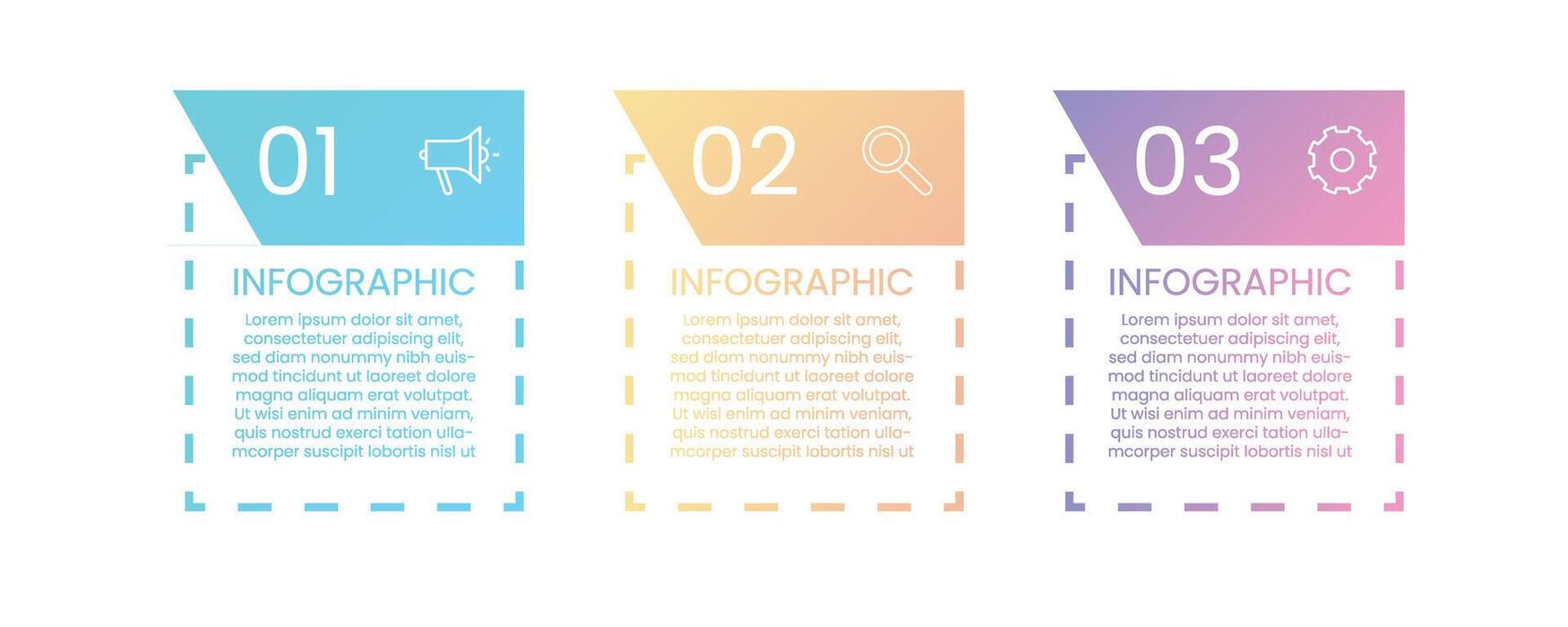 01

INFOGRAPHIC

Lorem ipsum dolor sit amet, consectetuer adipiscing elit, sed diam nonummy nibh euismod tincidunt ut laoreet dolore magna aliquam erat volutpat. Ut wisi enim ad minim veniam, quis nostrud exerci tation ullamcorper suscipit lobortis nisl ut

02

INFOGRAPHIC

Lorem ipsum dolor sit amet, consectetuer adipiscing elit, sed diam nonummy nibh euismod tincidunt ut laoreet dolore magna aliquam erat volutpat. Ut wisi enim ad minim veniam, quis nostrud exerci tation ullamcorper suscipit lobortis nisl ut

03

INFOGRAPHIC

Lorem ipsum dolor sit amet, consectetuer adipiscing elit, sed diam nonummy nibh euismod tincidunt ut laoreet dolore magna aliquam erat volutpat. Ut wisi enim ad minim veniam, quis nostrud exerci tation ullamcorper suscipit lobortis nisl ut