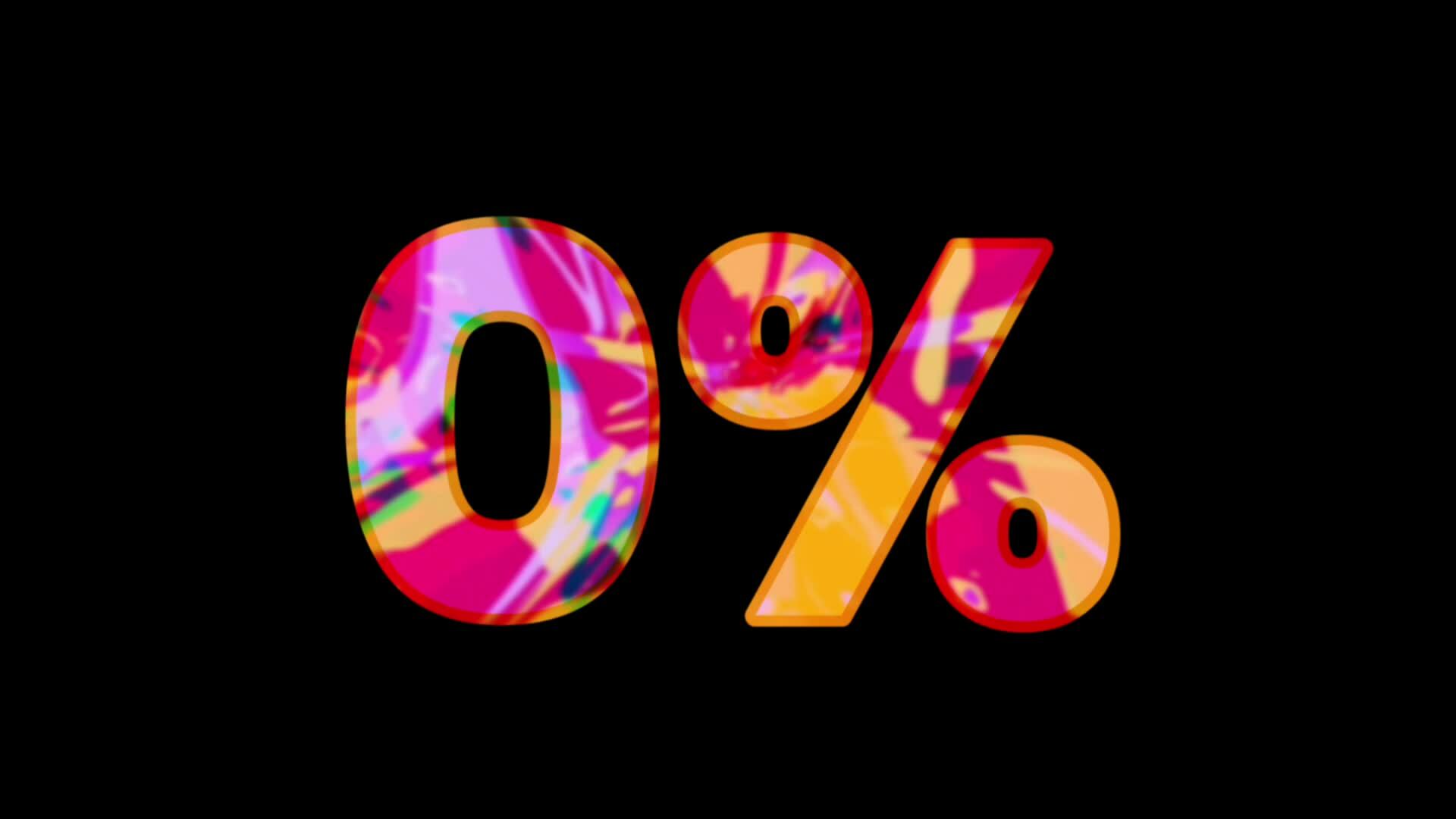 0%